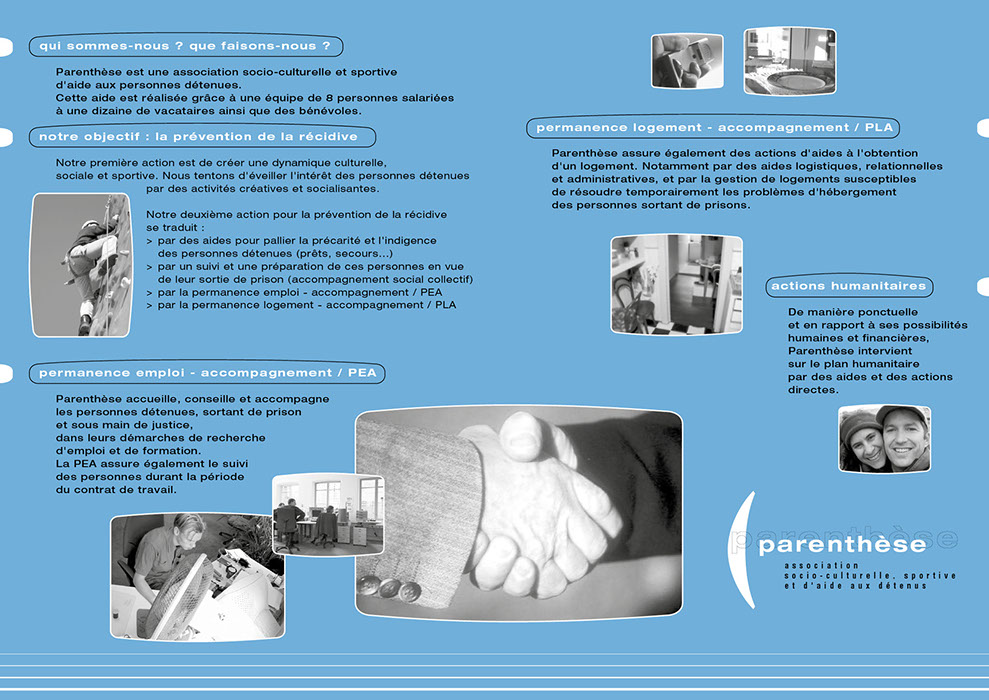 qui sommes-nous ? que faisons-nous ?

Parenthèse est une association socio-culturelle et sportive d'aide aux personnes détenues.
Cette aide est réalisée grâce à une équipe de 8 personnes salariées à une dizaine de vacataires ainsi que des bénévoles.

notre objectif : la prévention de la récidive

Notre première action est de créer une dynamique culturelle, sociale et sportive. Nous tentons d'éveiller l'intérêt des personnes détenues par des activités créatives et socialisantes.

Notre deuxième action pour la prévention de la récidive se traduit :
> par des aides pour pallier la précarité et l'indigence des personnes détenues (prêts, secours...)
> par un suivi et une préparation de ces personnes en vue de leur sortie de prison (accompagnement social collectif)
> par la permanence emploi - accompagnement / PEA
> par la permanence logement - accompagnement / PLA

permanence emploi - accompagnement / PEA

Parenthèse accueille, conseille et accompagne les personnes détenues, sortant de prison et sous main de justice, dans leurs démarches de recherche d'emploi et de formation.
La PEA assure également le suivi des personnes durant la période du contrat de travail.

permanence logement - accompagnement / PLA

Parenthèse assure également des actions d'aides à l'obtention d'un logement. Notamment par des aides logistiques, relationnelles et administratives, et par la gestion de logements susceptibles de résoudre temporairement les problèmes d'hébergement des personnes sortant de prisons.

actions humanitaires

De manière ponctuelle et en rapport à ses possibilités humaines et financières, Parenthèse intervient sur le plan humanitaire par des aides et des actions directes.

parenthèse
parenthèse
association socio-culturelle, sportive et d'aide aux détenus